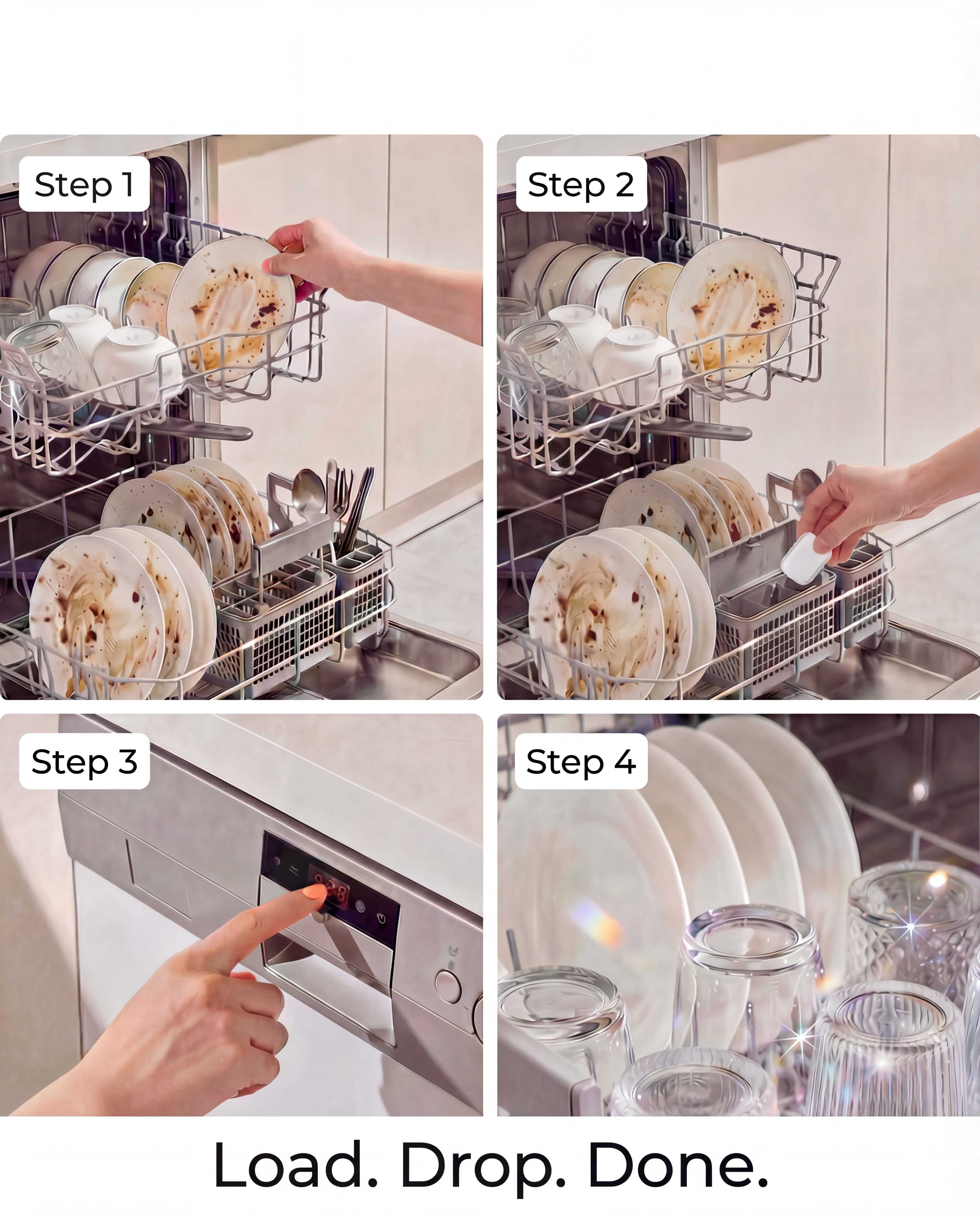 Step 1

Step 2

Step 3

Step 4

Load. Drop. Done.